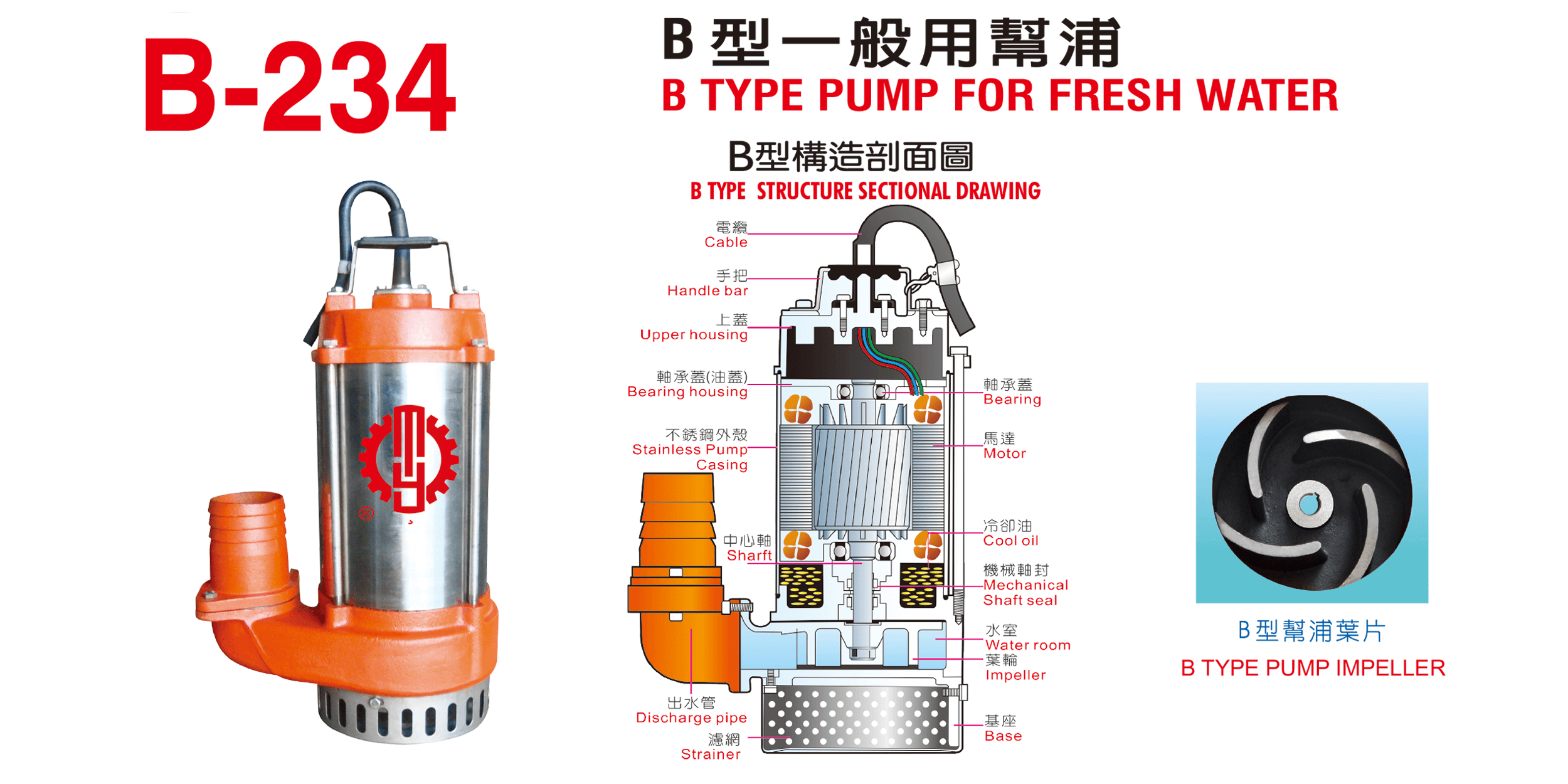 B-234

B 型一般用幫浦
B TYPE PUMP FOR FRESH WATER

B型構造剖面圖
B TYPE STRUCTURE SECTIONAL DRAWING

電纜
Cable

手把
Handle bar

上蓋
Upper housing

軸承蓋(油蓋)
Bearing housing

不銹鋼外殼
Stainless Pump Casing

中心軸
Sharft

出水管
Discharge pipe

濾網
Strainer

軸承蓋
Bearing

馬達
Motor

冷卻油
Cool oil

機械軸封
Mechanical Shaft seal

水室
Water room

葉輪
Impeller

基座
Base

B 型幫浦葉片
B TYPE PUMP IMPELLER